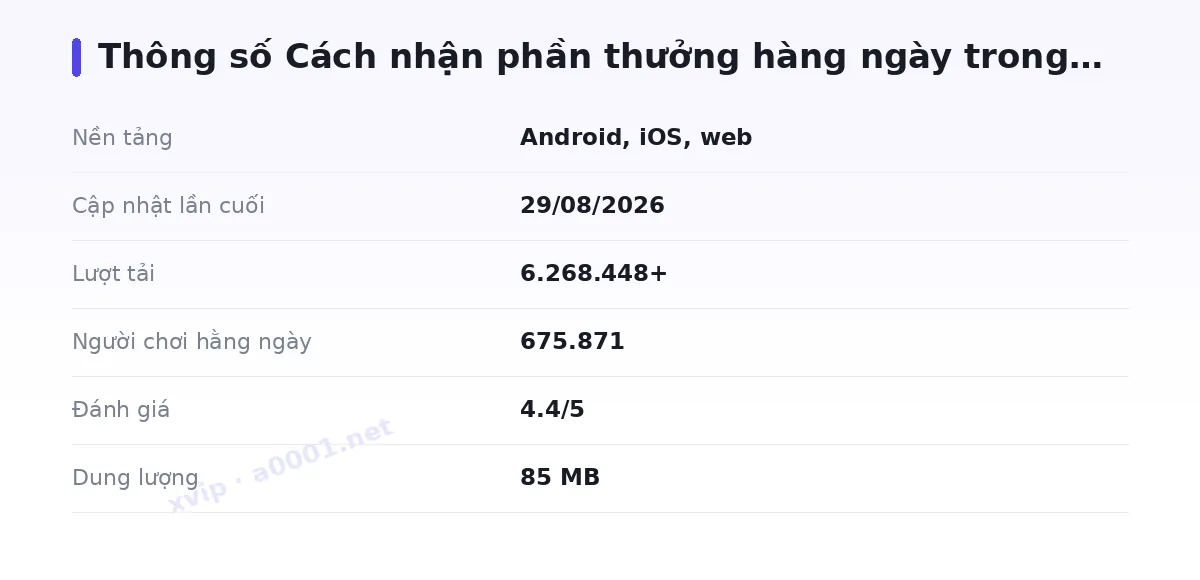 Thông số Cách nhận phần thưởng hàng ngày trong…

Nền tảng
Android, iOS, web

Cập nhật lần cuối
29/08/2026

Lượt tải
6.268.448+

Người chơi hằng ngày
675.871

Đánh giá
4.4/5

Dung lượng
85 MB

xvip · a0001.net