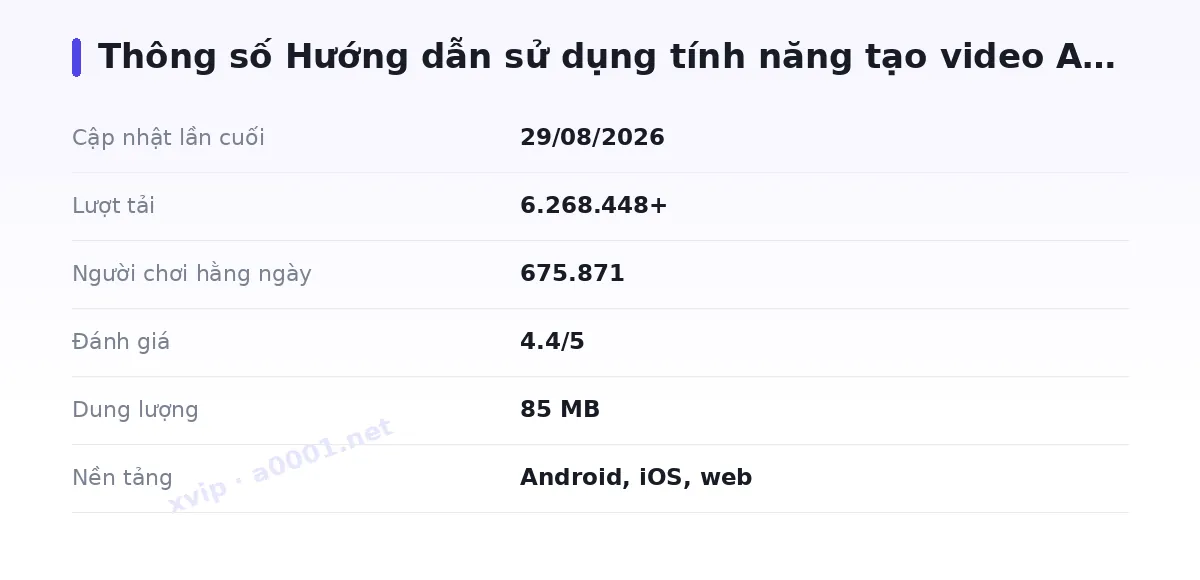 Thông số Hướng dẫn sử dụng tính năng tạo video A…

Cập nhật lần cuối
29/08/2026

Lượt tải
6.268.448+

Người chơi hằng ngày
675.871

Đánh giá
4.4/5

Dung lượng
85 MB

Nền tảng
Android, iOS, web

xvip · a0001.net